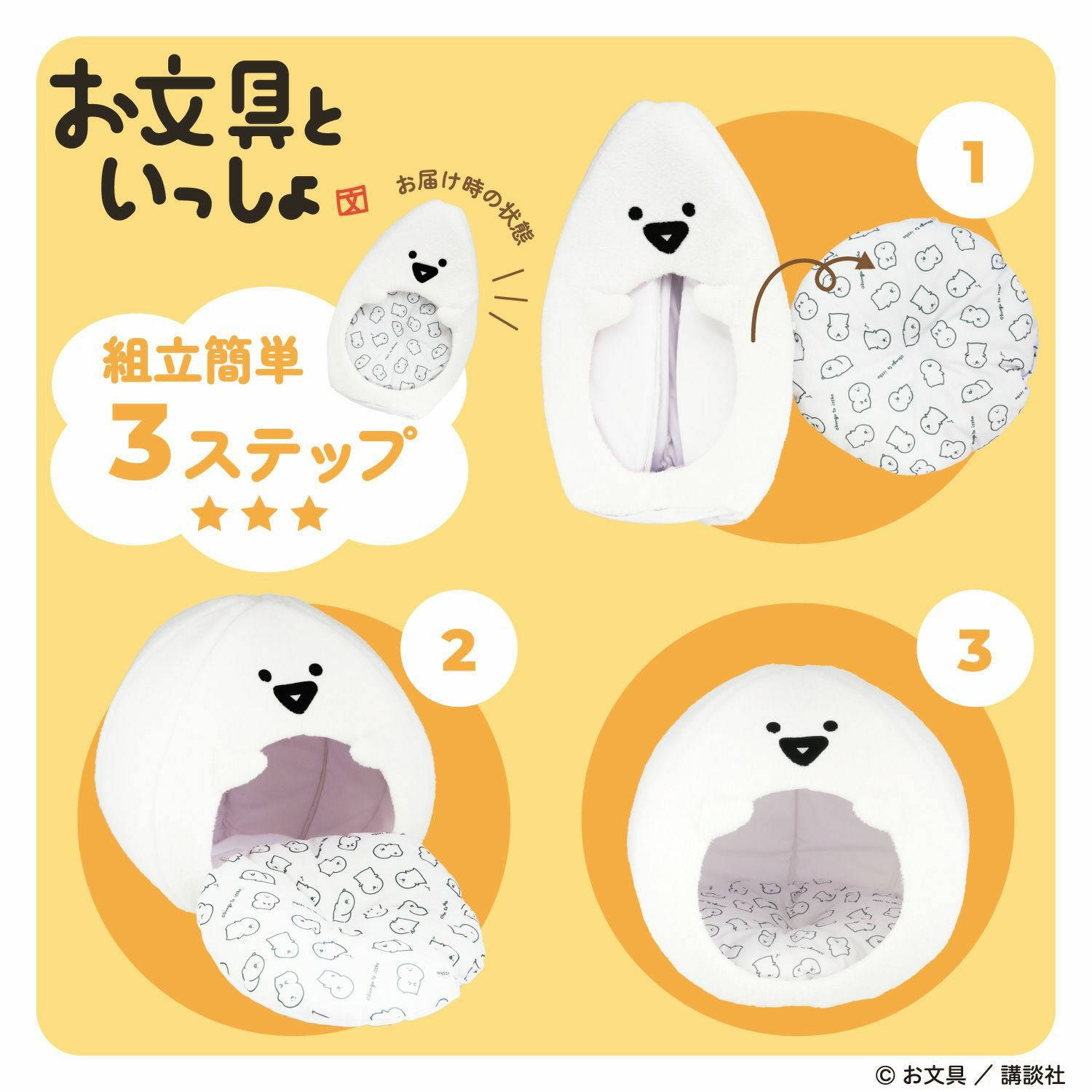 お文具といっしょ

文

お届け時の状態

組立簡単
3ステップ
★★★

1

2

3

© お文具 ／ 講談社