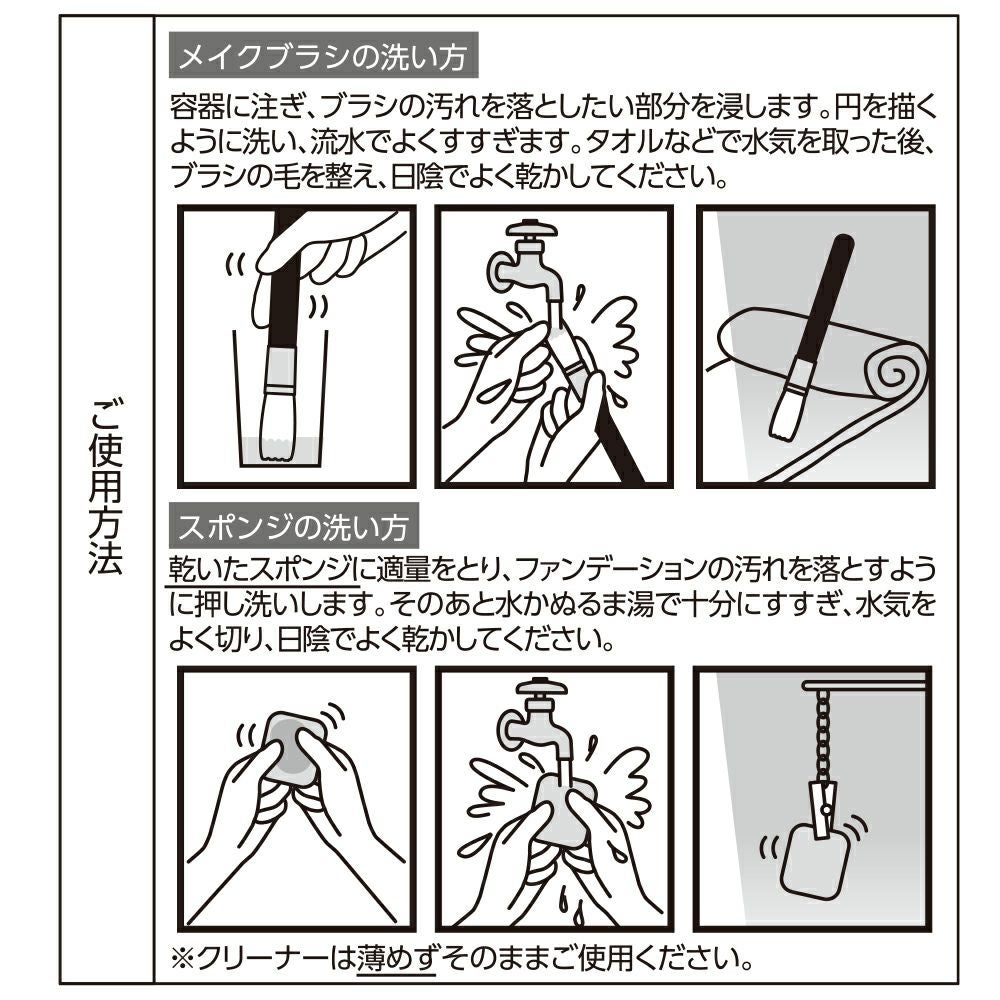 ご使用方法

メイクブラシの洗い方

容器に注ぎ、ブラシの汚れを落としたい部分を浸します。円を描くように洗い、流水でよくすすぎます。タオルなどで水気を取った後、ブラシの毛を整え、日陰でよく乾かしてください。

スポンジの洗い方

乾いたスポンジに適量をとり、ファンデーションの汚れを落とすように押し洗いします。そのあと水かぬるま湯で十分にすすぎ、水気をよく切り、日陰でよく乾かしてください。

※クリーナーは薄めずそのままご使用ください。